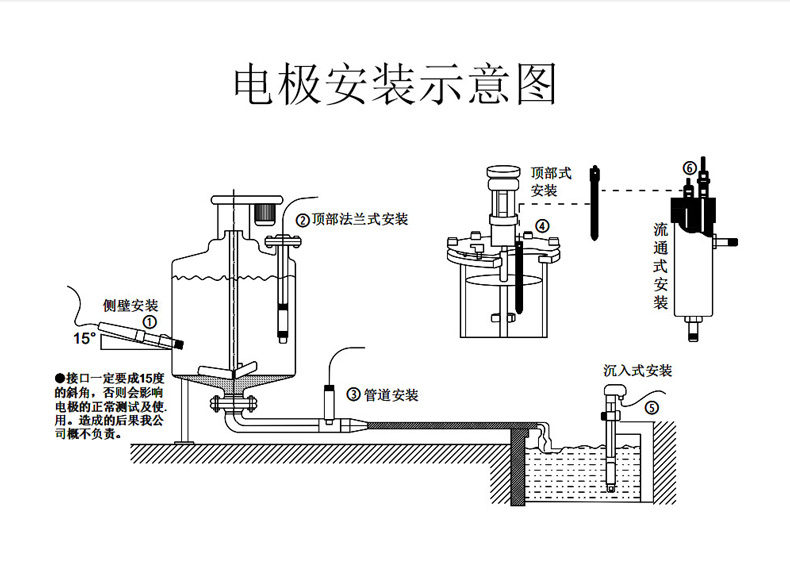 电极安装示意图

② 顶部法兰式安装

顶部式安装

④

⑥

流通式安装

侧壁安装

①

15°

●接口一定要成15度的斜角，否则会影响电极的正常测试及使用。造成的后果我公司概不负责。

③ 管道安装

沉入式安装

⑤